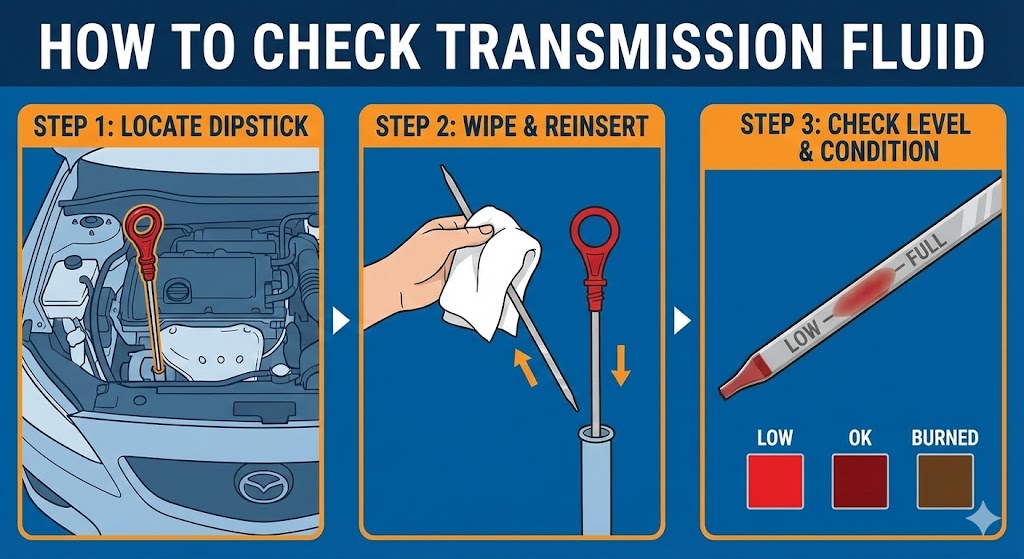 HOW TO CHECK TRANSMISSION FLUID

STEP 1: LOCATE DIPSTICK

STEP 2: WIPE & REINSERT

STEP 3: CHECK LEVEL & CONDITION

LOW — FULL

LOW

OK

BURNED